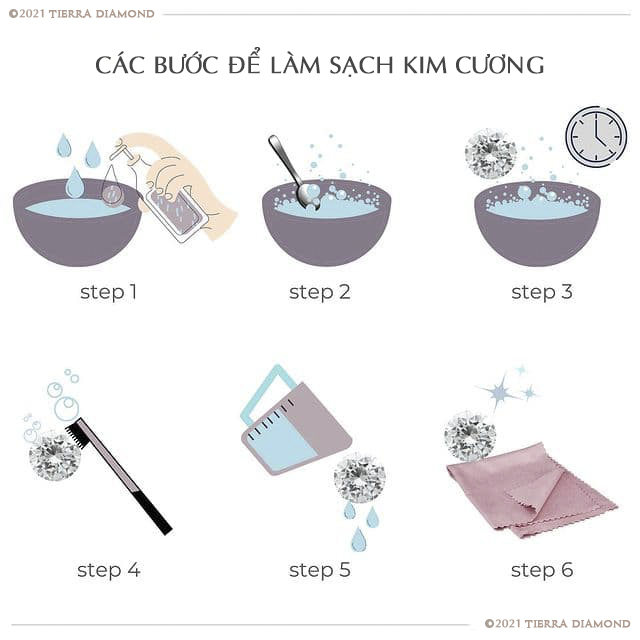 ©2021 TIERRA DIAMOND

CÁC BƯỚC ĐỂ LÀM SẠCH KIM CƯƠNG

step 1

step 2

step 3

step 4

step 5

step 6

©2021 TIERRA DIAMOND